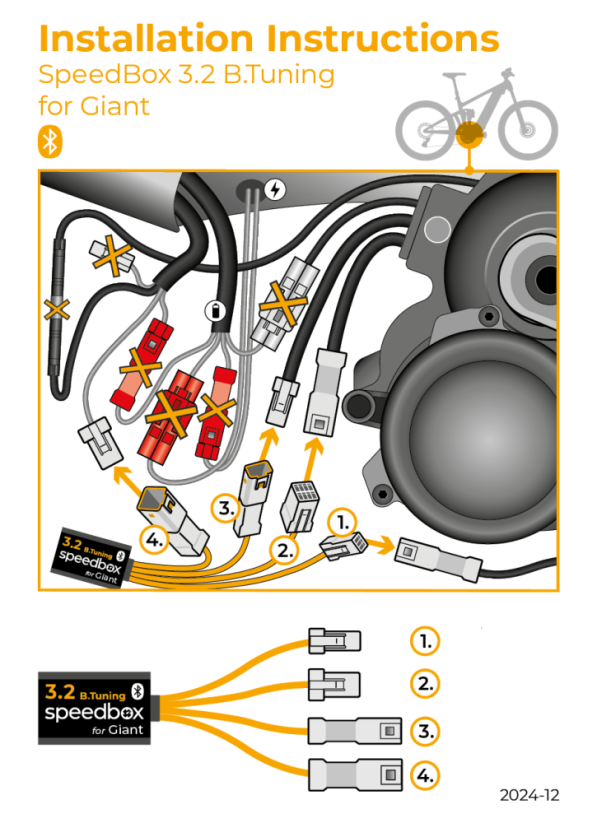 Installation Instructions
SpeedBox 3.2 B.Tuning for Giant

4.
3.
2.
1.
3.2 B.Tuning
speedbox
for Giant

3.2 B.Tuning
speedbox
for Giant
1.
2.
3.
4.

2024-12